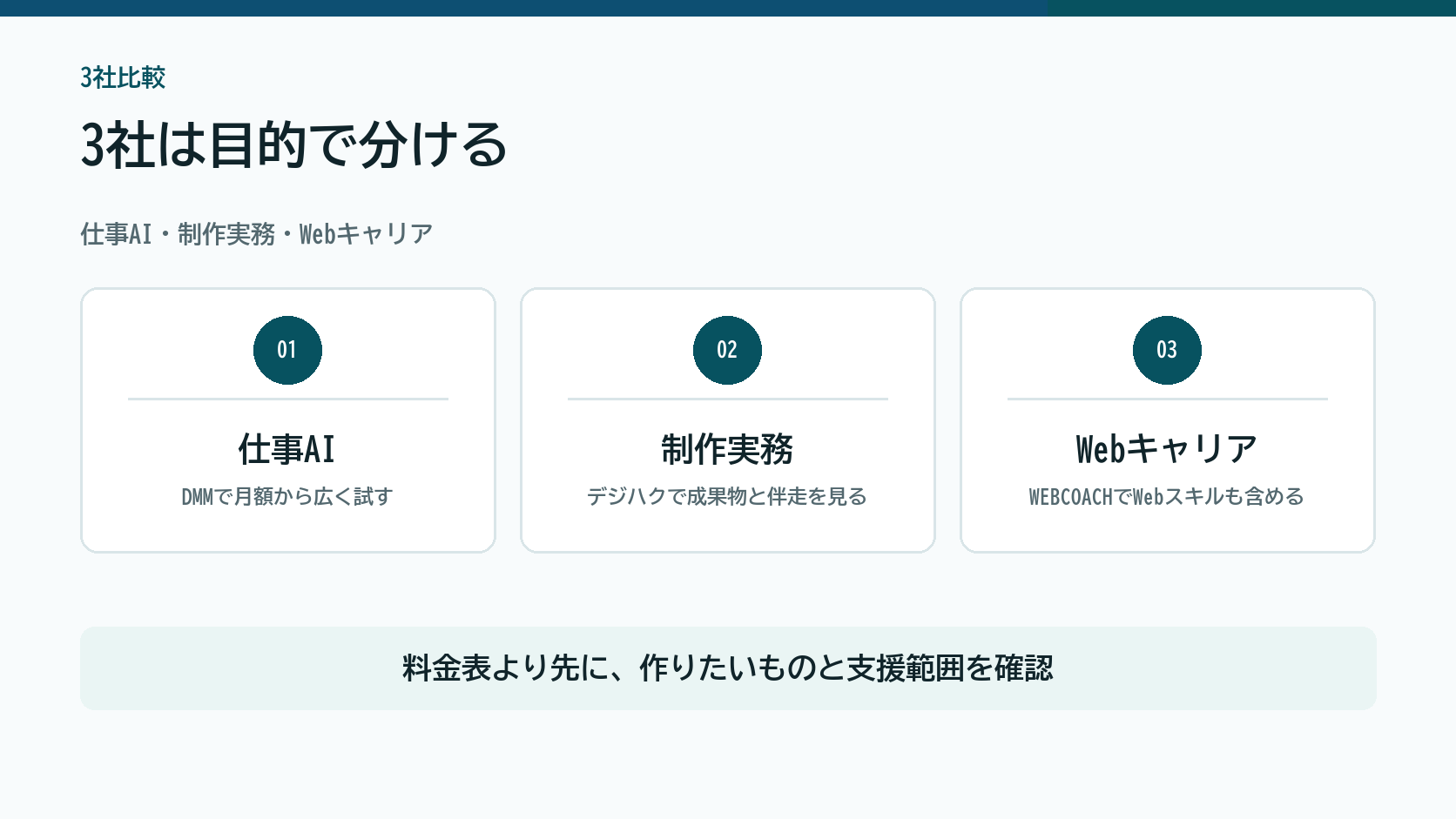 3社比較

3社は目的で分ける

仕事AI・制作実務・Webキャリア

01

仕事AI

DMMで月額から広く試す

02

制作実務

デジハクで成果物と伴走を見る

03

Webキャリア

WEBCOACHでWebスキルも含める

料金表より先に、作りたいものと支援範囲を確認