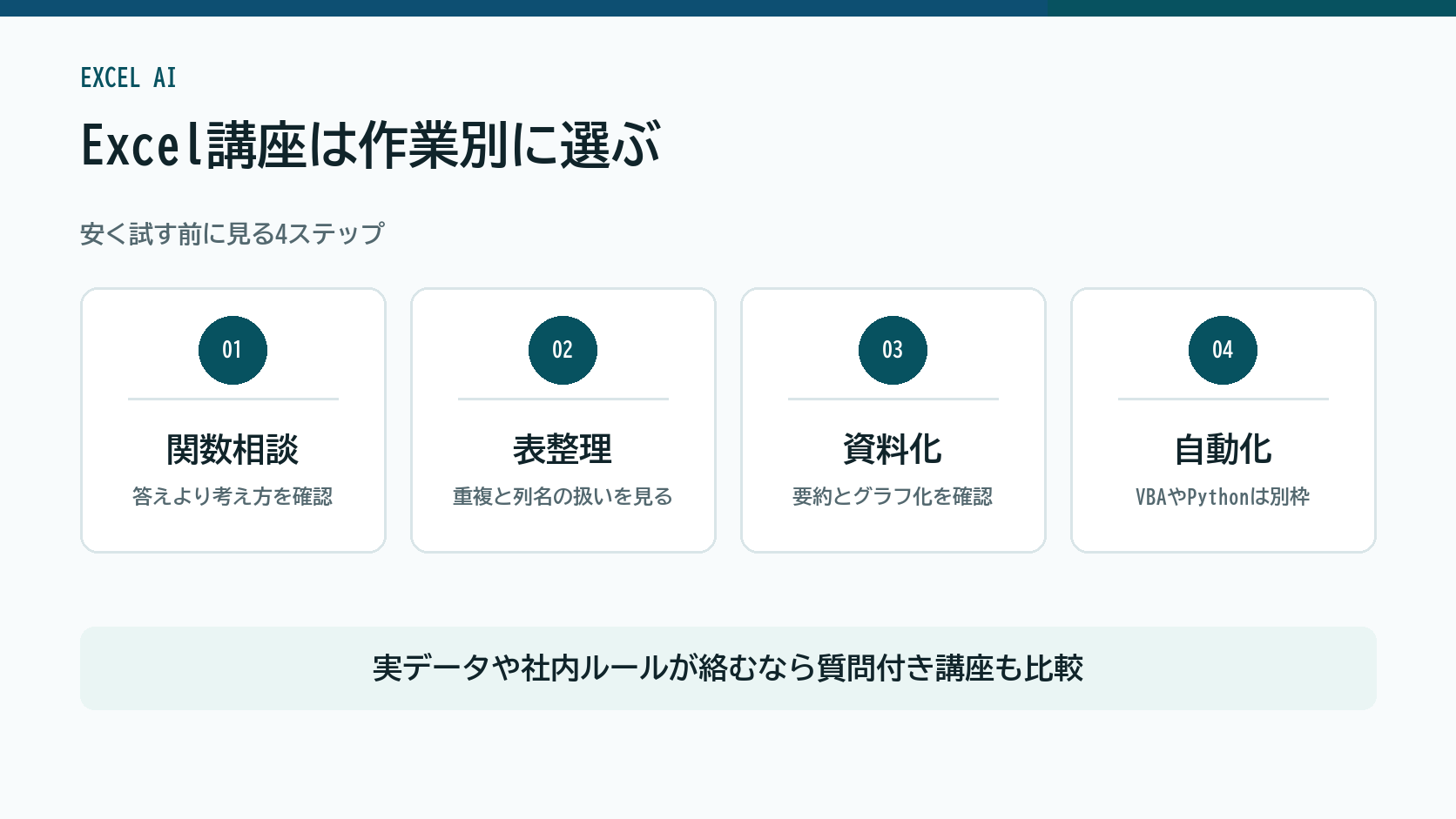 EXCEL AI

Excel講座は作業別に選ぶ

安く試す前に見る4ステップ

01

関数相談

答えより考え方を確認

02

表整理

重複と列名の扱いを見る

03

資料化

要約とグラフ化を確認

04

自動化

VBAやPythonは別枠

実データや社内ルールが絡むなら質問付き講座も比較